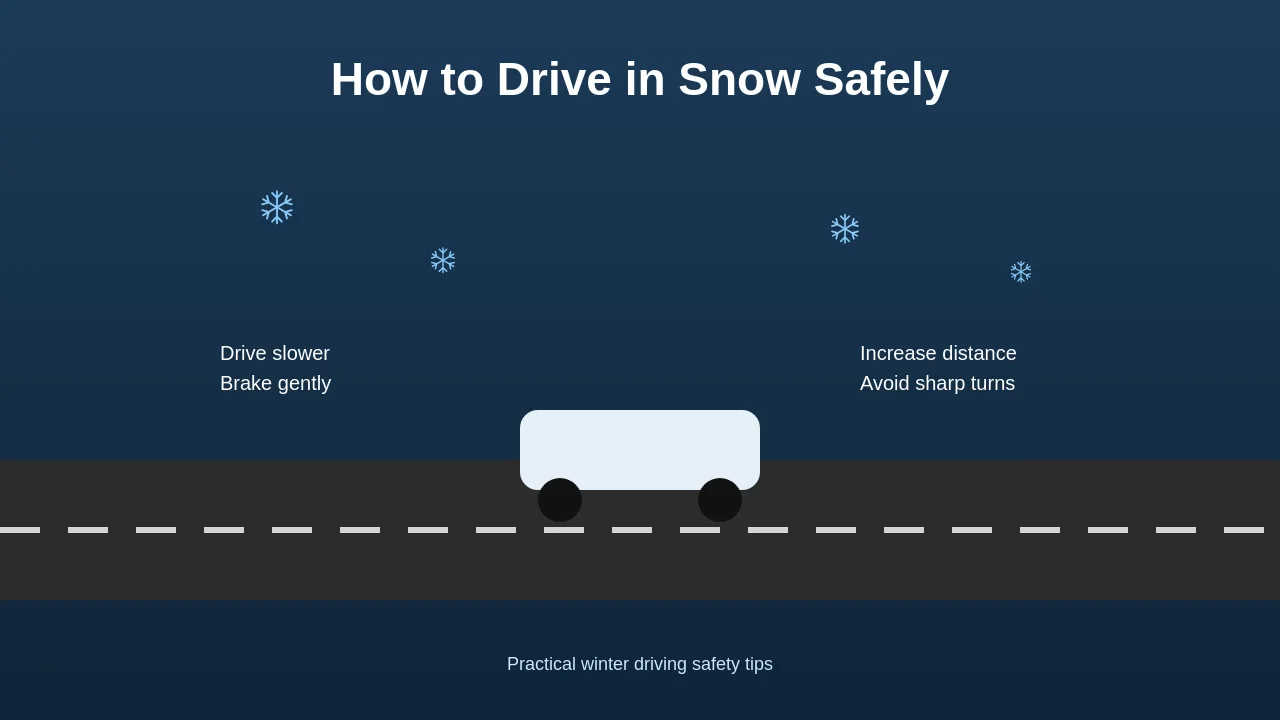 How to Drive in Snow Safely

Drive slower
Brake gently

Increase distance
Avoid sharp turns

Practical winter driving safety tips